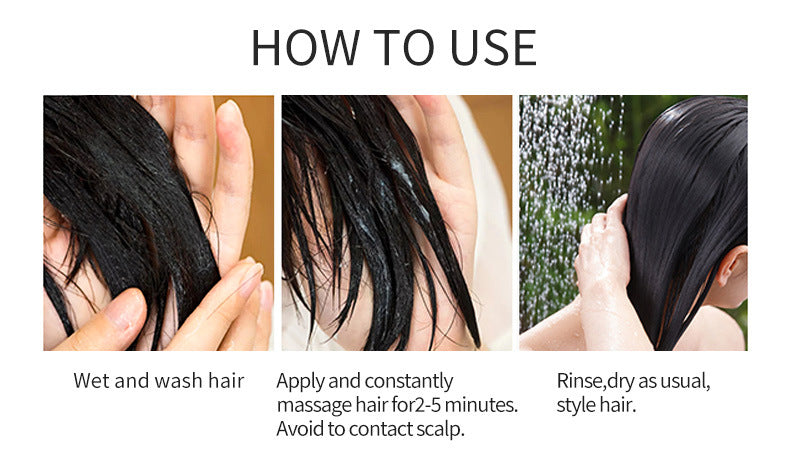 HOW TO USE

Wet and wash hair

Apply and constantly massage hair for2-5 minutes. Avoid to contact scalp.

Rinse,dry as usual, style hair.