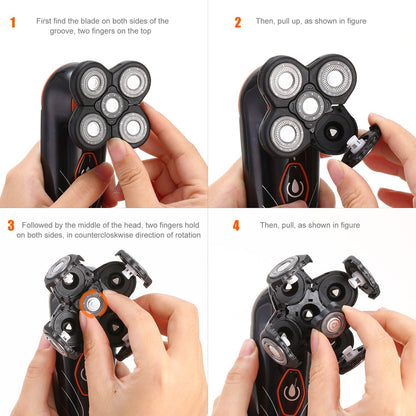 1 First find the blade on both sides of the groove, two fingers on the top

2 Then, pull up, as shown in figure

3 Followed by the middle of the head, two fingers hold on both sides, in countercloskwise direction of rotation

4 Then, pull, as shown in figure